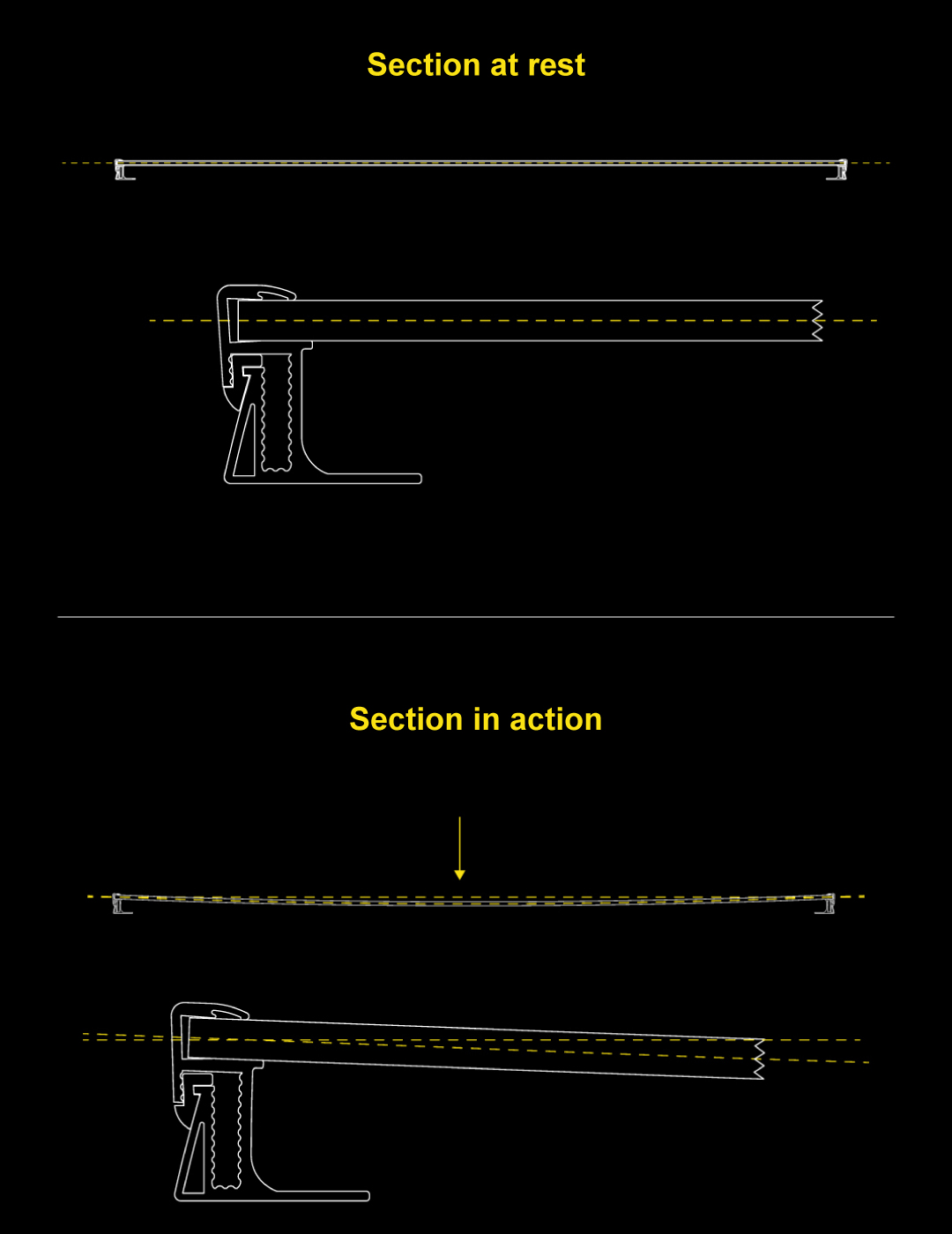 Section at rest

Section in action